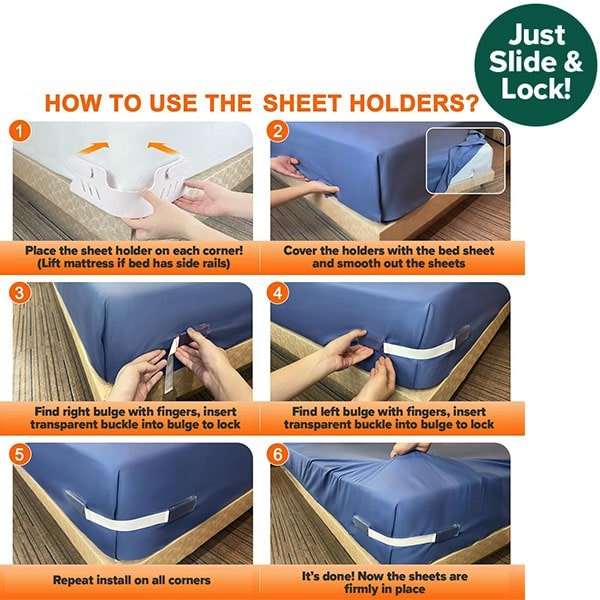 Just Slide & Lock!

HOW TO USE THE SHEET HOLDERS?

1

Place the sheet holder on each corner! (Lift mattress if bed has side rails)

2

Cover the holders with the bed sheet and smooth out the sheets

3

Find right bulge with fingers, insert transparent buckle into bulge to lock

4

Find left bulge with fingers, insert transparent buckle into bulge to lock

5

Repeat install on all corners

6

It's done! Now the sheets are firmly in place