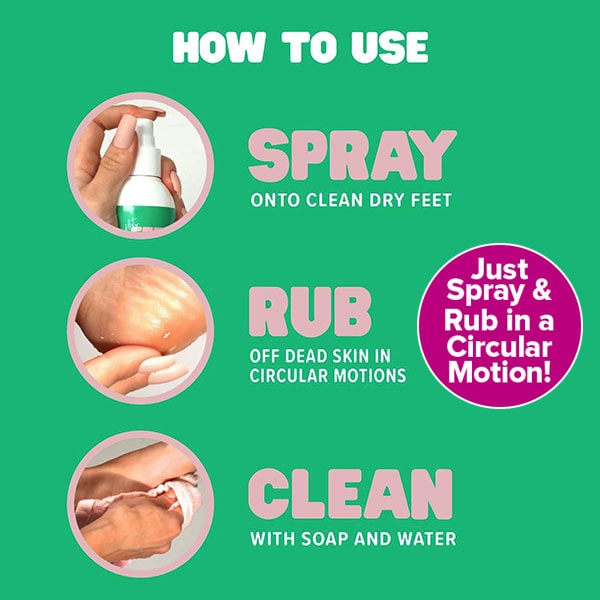 HOW TO USE

SPRAY
ONTO CLEAN DRY FEET

RUB
OFF DEAD SKIN IN CIRCULAR MOTIONS

Just Spray & Rub in a Circular Motion!

CLEAN
WITH SOAP AND WATER