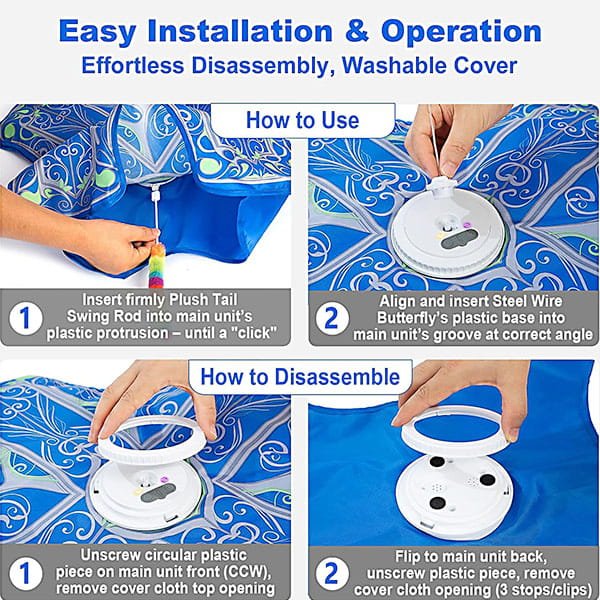 Easy Installation & Operation
Effortless Disassembly, Washable Cover

How to Use

1 Insert firmly Plush Tail Swing Rod into main unit's plastic protrusion – until a "click"

2 Align and insert Steel Wire Butterfly's plastic base into main unit's groove at correct angle

How to Disassemble

1 Unscrew circular plastic piece on main unit front (CCW), remove cover cloth top opening

2 Flip to main unit back, unscrew plastic piece, remove cover cloth opening (3 stops/clips)