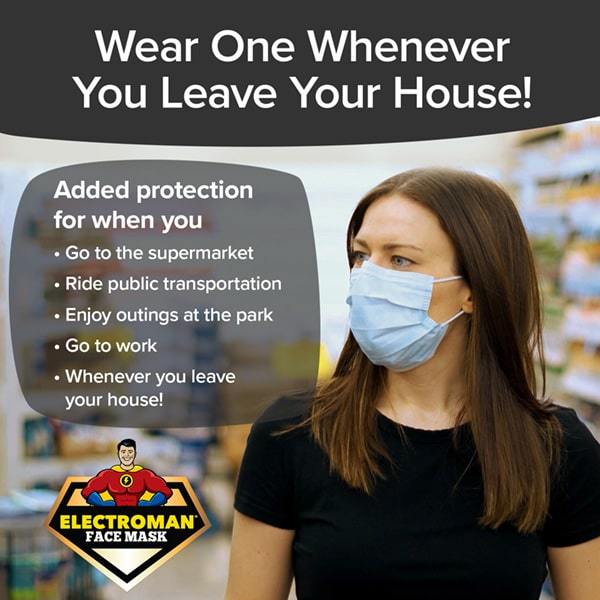 Wear One Whenever You Leave Your House!

Added protection for when you

• Go to the supermarket
• Ride public transportation
• Enjoy outings at the park
• Go to work
• Whenever you leave your house!

ELECTROMAN
FACE MASK