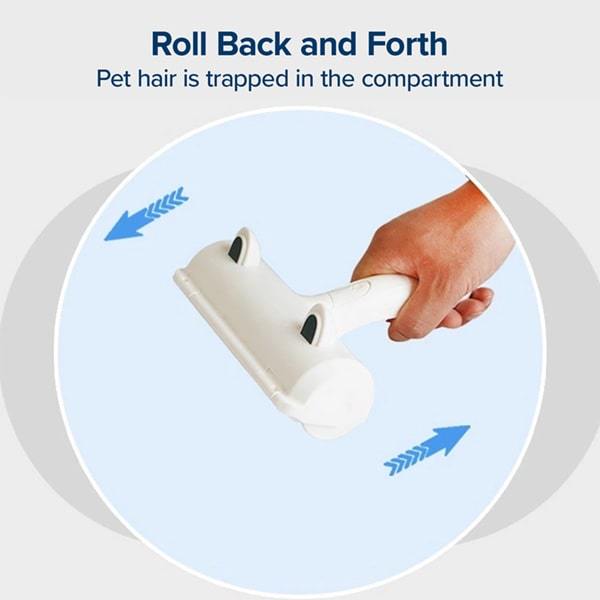 Roll Back and Forth
Pet hair is trapped in the compartment